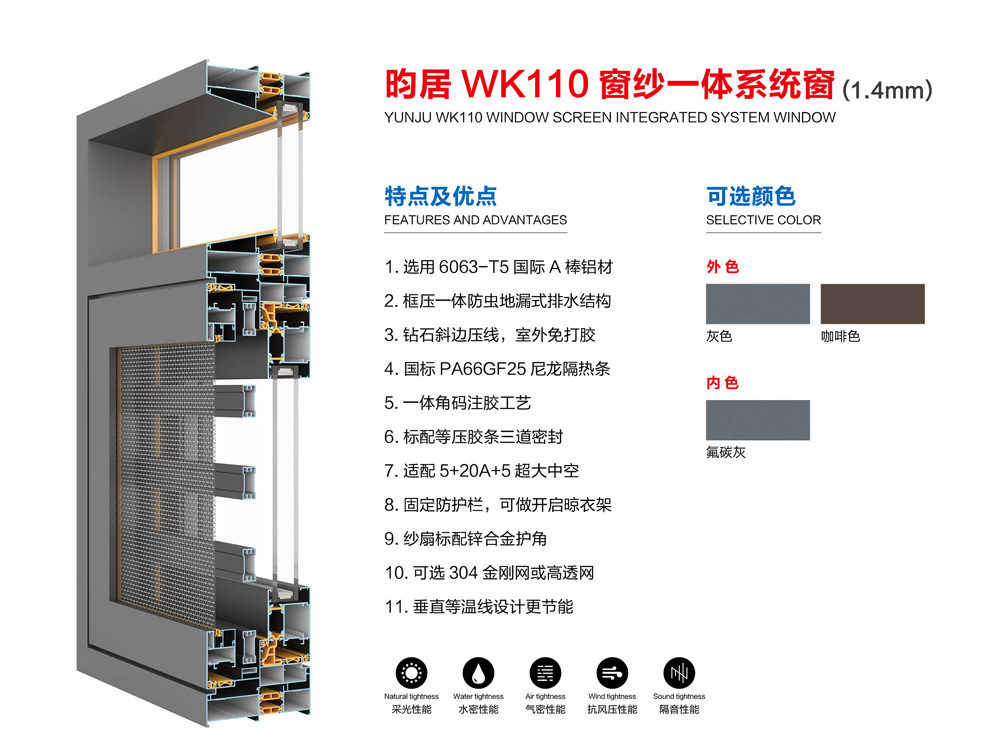 昀居 WK110 窗纱一体系统窗 (1.4mm)
YUNJU WK110 WINDOW SCREEN INTEGRATED SYSTEM WINDOW

特点及优点
FEATURES AND ADVANTAGES

1. 选用 6063-T5 国际 A 棒铝材
2. 框压一体防虫地漏式排水结构
3. 钻石斜边压线，室外免打胶
4. 国标 PA66GF25 尼龙隔热条
5. 一体角码注胶工艺
6. 标配等压胶条三道密封
7. 适配 5+20A+5 超大中空
8. 固定防护栏，可做开启晾衣架
9. 纱扇标配锌合金护角
10. 可选 304 金刚网或高透网
11. 垂直等温线设计更节能

可选颜色
SELECTIVE COLOR

外色
灰色
咖啡色

内色
氟碳灰

Natural tightness
采光性能
Water tightness
水密性能
Air tightness
气密性能
Wind tightness
抗风压性能
Sound tightness
隔音性能